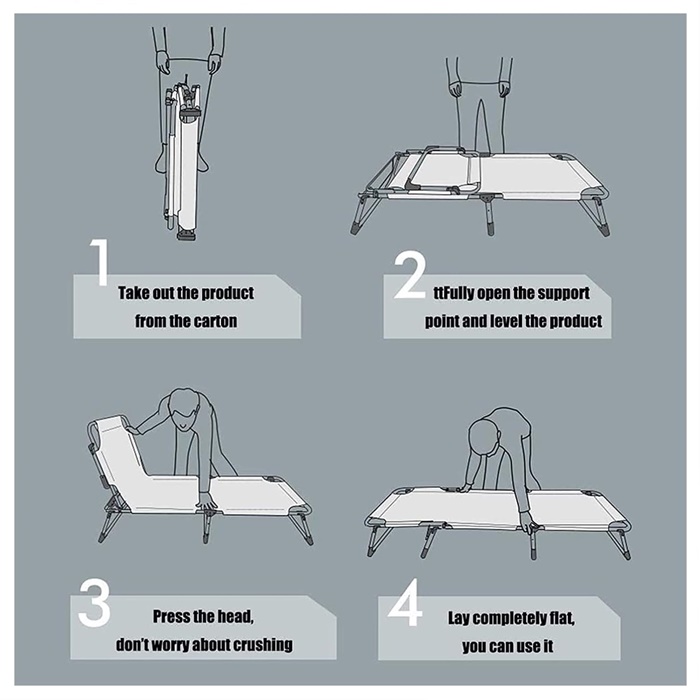 1
Take out the product from the carton

2
ttFully open the support point and level the product

3
Press the head, don't worry about crushing

4
Lay completely flat, you can use it